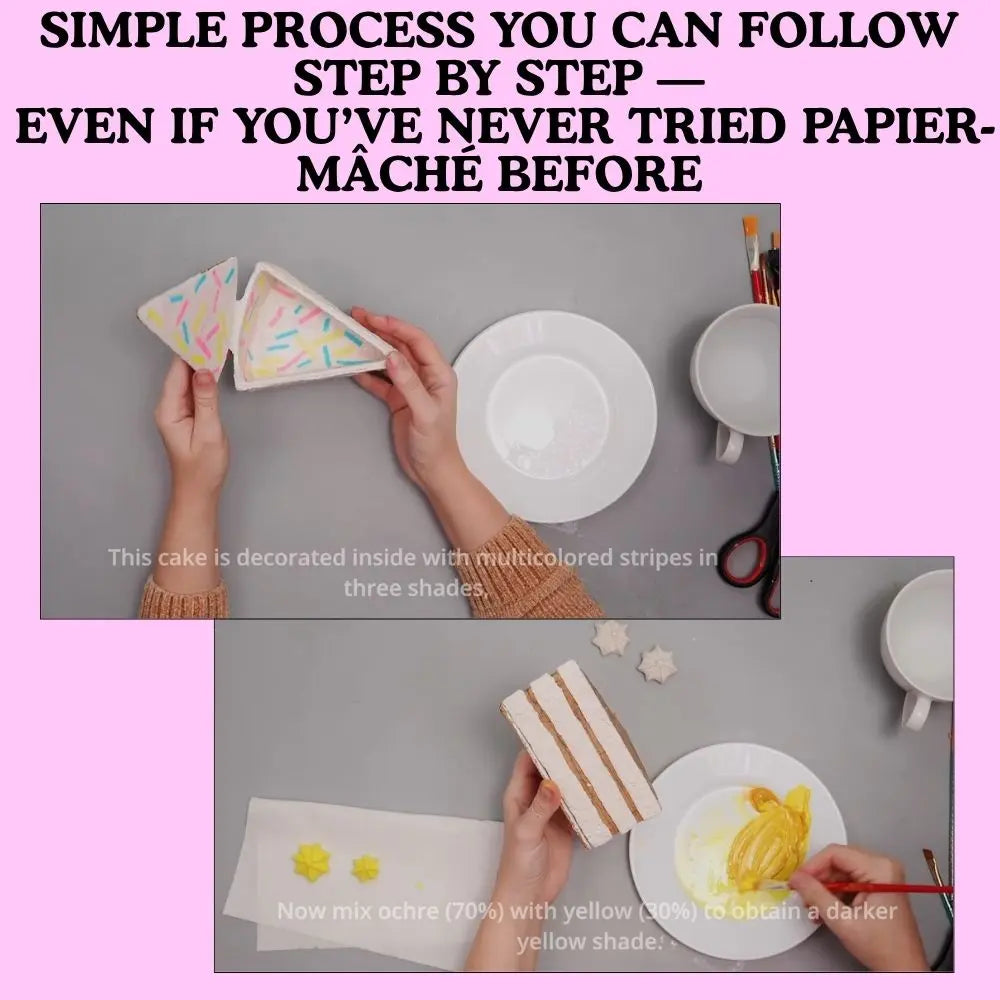 SIMPLE PROCESS YOU CAN FOLLOW STEP BY STEP — EVEN IF YOU'VE NEVER TRIED PAPIER-MÂCHÉ BEFORE

This cake is decorated inside with multicolored stripes in three shades.

Now mix ochre (70%) with yellow (30%) to obtain a darker yellow shade.