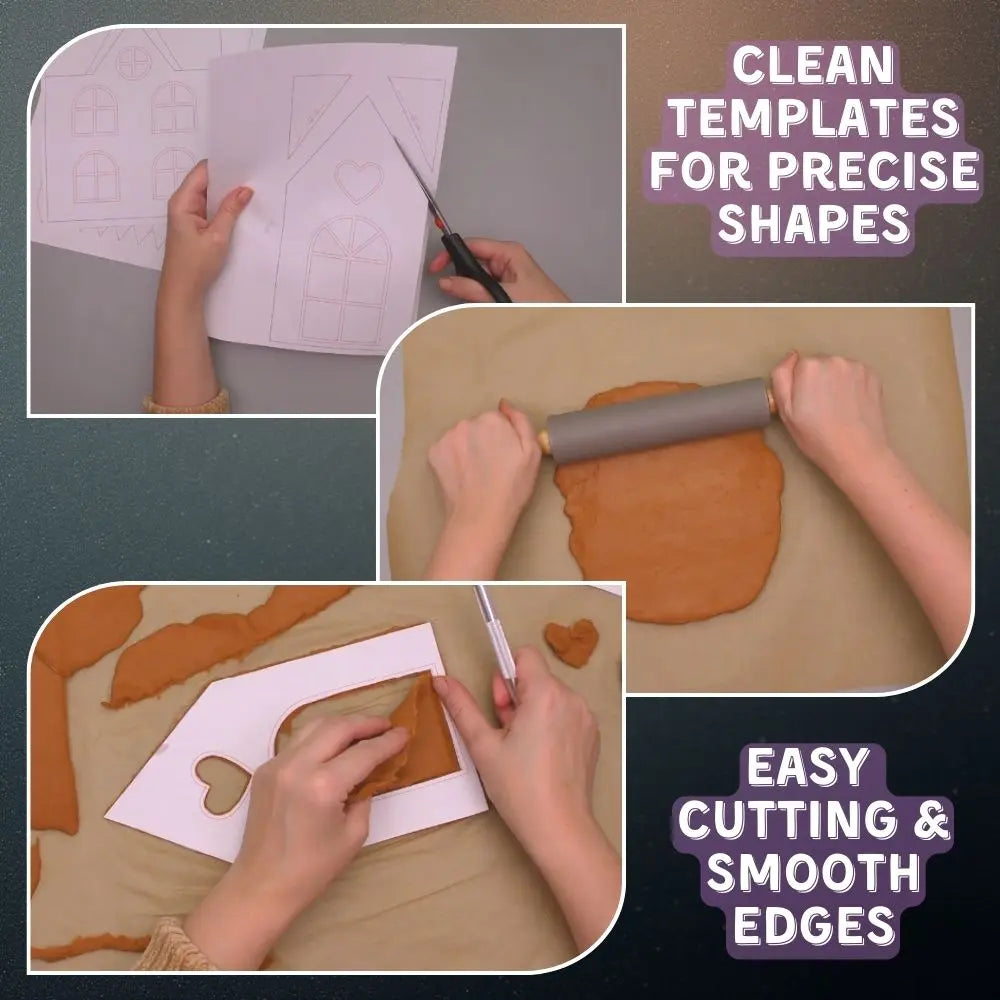 CLEAN TEMPLATES FOR PRECISE SHAPES

EASY CUTTING & SMOOTH EDGES